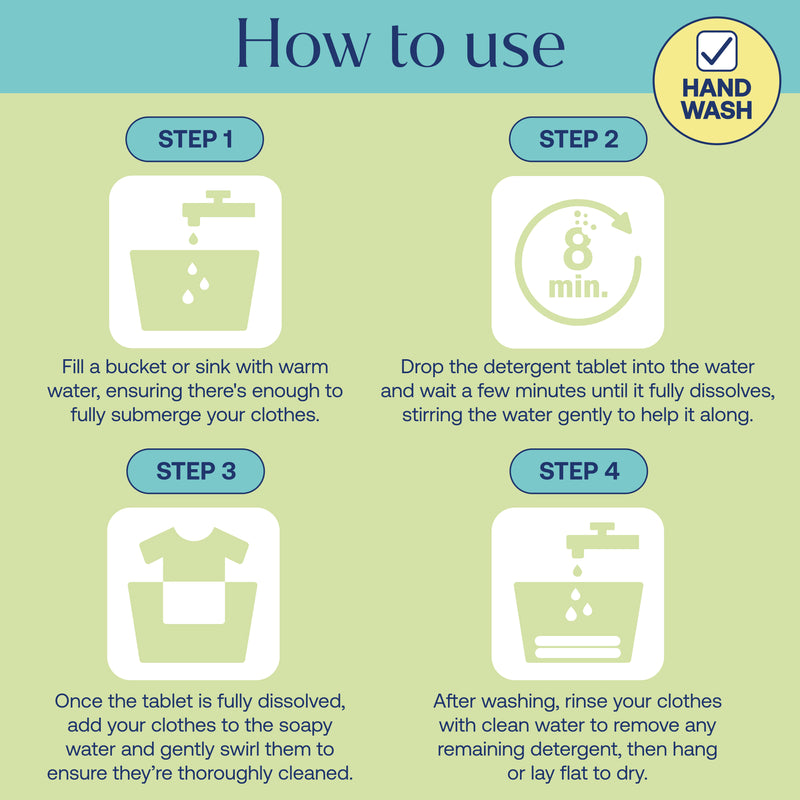 How to use

HAND WASH

STEP 1

Fill a bucket or sink with warm water, ensuring there's enough to fully submerge your clothes.

STEP 2

8 min.

Drop the detergent tablet into the water and wait a few minutes until it fully dissolves, stirring the water gently to help it along.

STEP 3

Once the tablet is fully dissolved, add your clothes to the soapy water and gently swirl them to ensure they're thoroughly cleaned.

STEP 4

After washing, rinse your clothes with clean water to remove any remaining detergent, then hang or lay flat to dry.