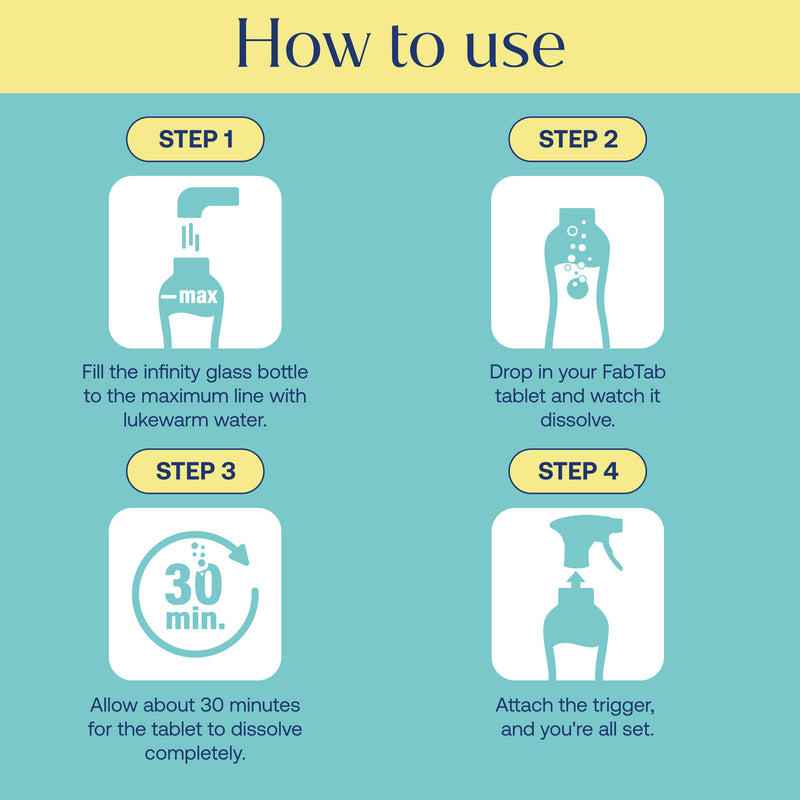 How to use

STEP 1

max

Fill the infinity glass bottle to the maximum line with lukewarm water.

STEP 2

Drop in your FabTab tablet and watch it dissolve.

STEP 3

30 min.

Allow about 30 minutes for the tablet to dissolve completely.

STEP 4

Attach the trigger, and you're all set.